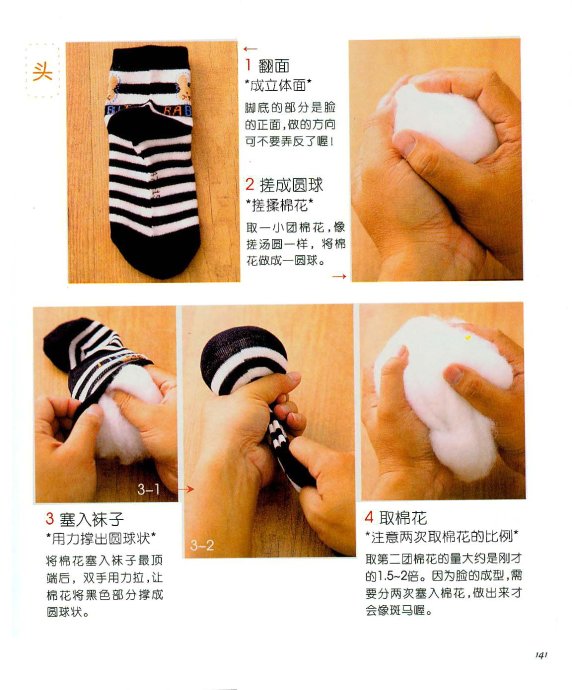 头

1 翻面
*成立体面*
脚底的部分是脸的正面，做的方向可不要弄反了喔！

2 搓成圆球
*搓揉棉花*
取一小团棉花，像搓汤圆一样，将棉花做成一圆球。

3-1

3-2

3 塞入袜子
*用力撑出圆球状*
将棉花塞入袜子最顶端后，双手用力拉，让棉花将黑色部分撑成圆球状。

4 取棉花
*注意两次取棉花的比例*
取第二团棉花的量大约是刚才的1.5~2倍。因为脸的成型，需要分两次塞入棉花，做出来才会像斑马喔。

141