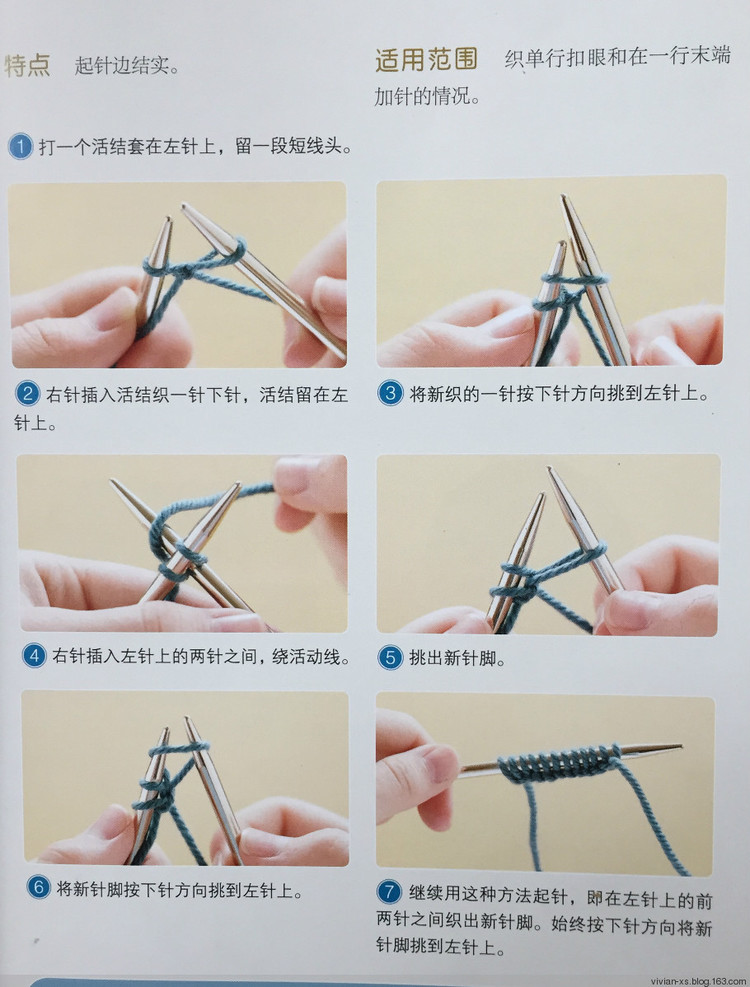 特点 起针边结实。

适用范围 织单行扣眼和在一行末端加针的情况。

1 打一个活结套在左针上，留一段短线头。

2 右针插入活结织一针下针，活结留在左针上。

3 将新织的一针按下针方向挑到左针上。

4 右针插入左针上的两针之间，绕活动线。

5 挑出新针脚。

6 将新针脚按下针方向挑到左针上。

7 继续用这种方法起针，即在左针上的前两针之间织出新针脚。始终按下针方向将新针脚挑到左针上。

vivian-xs.blog.163.com