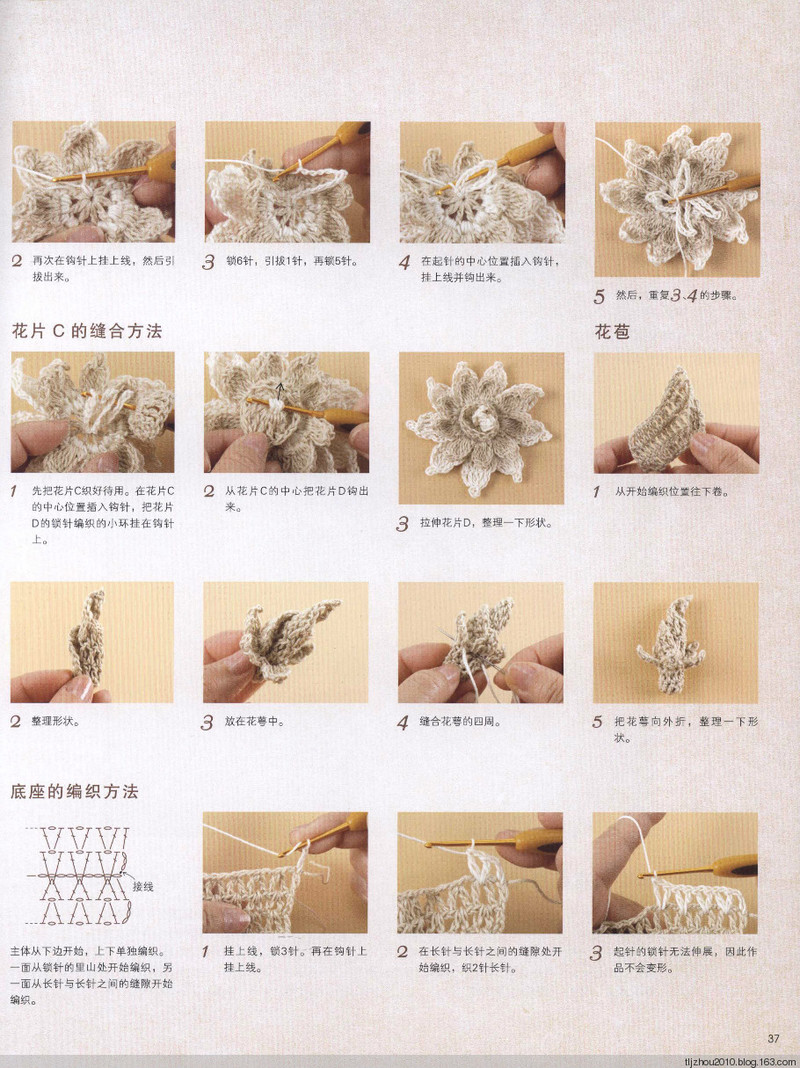 2 再次在钩针上挂上线，然后引拔出来。

3 锁6针，引拔1针，再锁5针。

4 在起针的中心位置插入钩针，挂上线并钩出来。

5 然后，重复3、4的步骤。

花片 C 的缝合方法

花苞

1 先把花片C织好待用。在花片C的中心位置插入钩针，把花片D的锁针编织的小环挂在钩针上。

2 从花片C的中心把花片D钩出来。

3 拉伸花片D，整理一下形状。

1 从开始编织位置往下卷。

2 整理形状。

3 放在花萼中。

4 缝合花萼的四周。

5 把花萼向外折，整理一下形状。

底座的编织方法

接线

主体从下边开始，上下单独编织。一面从锁针的里山处开始编织，另一面从长针与长针之间的缝隙开始编织。

1 挂上线，锁3针。再在钩针上挂上线。

2 在长针与长针之间的缝隙处开始编织，织2针长针。

3 起针的锁针无法伸展，因此作品不会变形。

37

tljzhou2010.blog.163.com