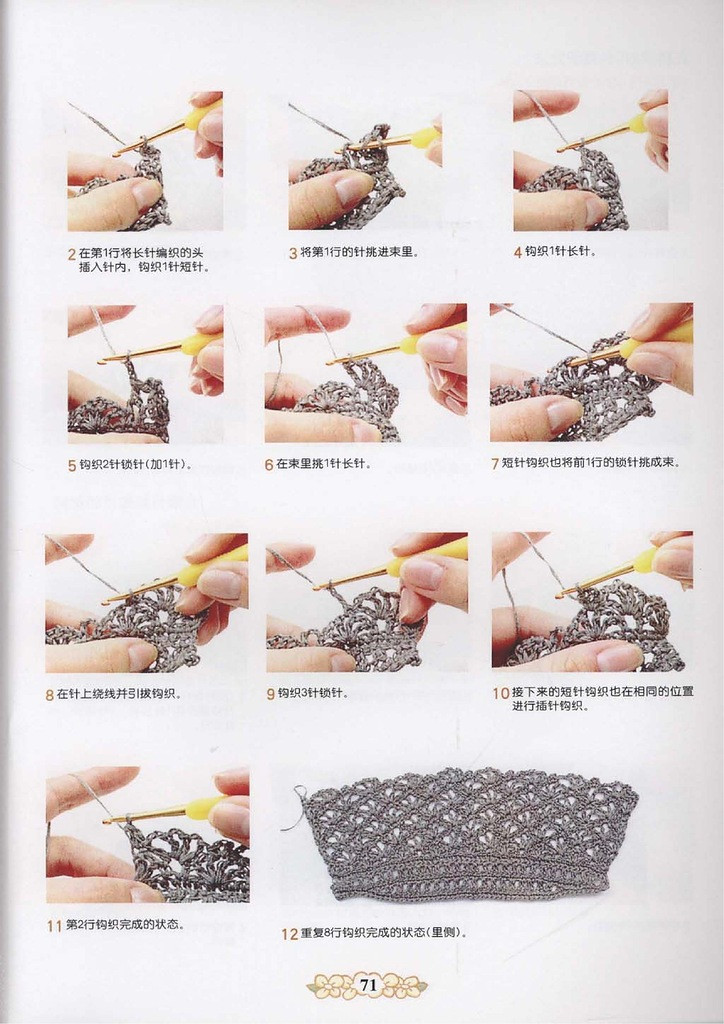 2 在第1行将长针编织的头插入针内，钩织1针短针。

3 将第1行的针挑进束里。

4 钩织1针长针。

5 钩织2针锁针(加1针)。

6 在束里挑1针长针。

7 短针钩织也将前1行的锁针挑成束。

8 在针上绕线并引拔钩织。

9 钩织3针锁针。

10 接下来的短针钩织也在相同的位置进行插针钩织。

11 第2行钩织完成的状态。

12 重复8行钩织完成的状态(里侧)。

71