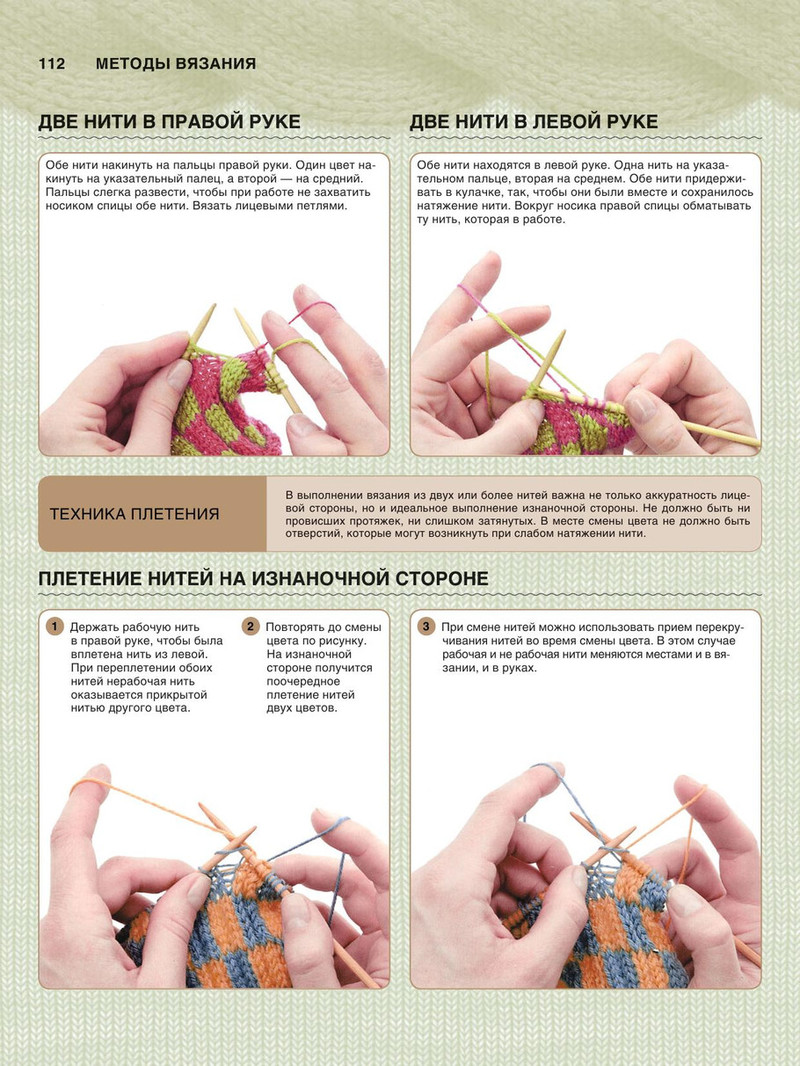 112 МЕТОДЫ ВЯЗАНИЯ

ДВЕ НИТИ В ПРАВОЙ РУКЕ

Обе нити накинуть на пальцы правой руки. Один цвет накинуть на указательный палец, а второй — на средний. Пальцы слегка развести, чтобы при работе не захватить носиком спицы обе нити. Вязать лицевыми петлями.

ДВЕ НИТИ В ЛЕВОЙ РУКЕ

Обе нити находятся в левой руке. Одна нить на указательном пальце, вторая на среднем. Обе нити придерживать в кулачке, так, чтобы они были вместе и сохранилось натяжение нити. Вокруг носика правой спицы обматывать ту нить, которая в работе.

ТЕХНИКА ПЛЕТЕНИЯ

В выполнении вязания из двух или более нитей важна не только аккуратность лицевой стороны, но и идеальное выполнение изнаночной стороны. Не должно быть ни провисших протяжек, ни слишком затянутых. В месте смены цвета не должно быть отверстий, которые могут возникнуть при слабом натяжении нити.

ПЛЕТЕНИЕ НИТЕЙ НА ИЗНАНОЧНОЙ СТОРОНЕ

1 Держать рабочую нить в правой руке, чтобы была вплетена нить из левой. При переплетении обоих нитей нерабочая нить оказывается прикрытой нитью другого цвета.

2 Повторять до смены цвета по рисунку. На изнаночной стороне получится поочередное плетение нитей двух цветов.

3 При смене нитей можно использовать прием перекручивания нитей во время смены цвета. В этом случае рабочая и не рабочая нити меняются местами и в вязании, и в руках.