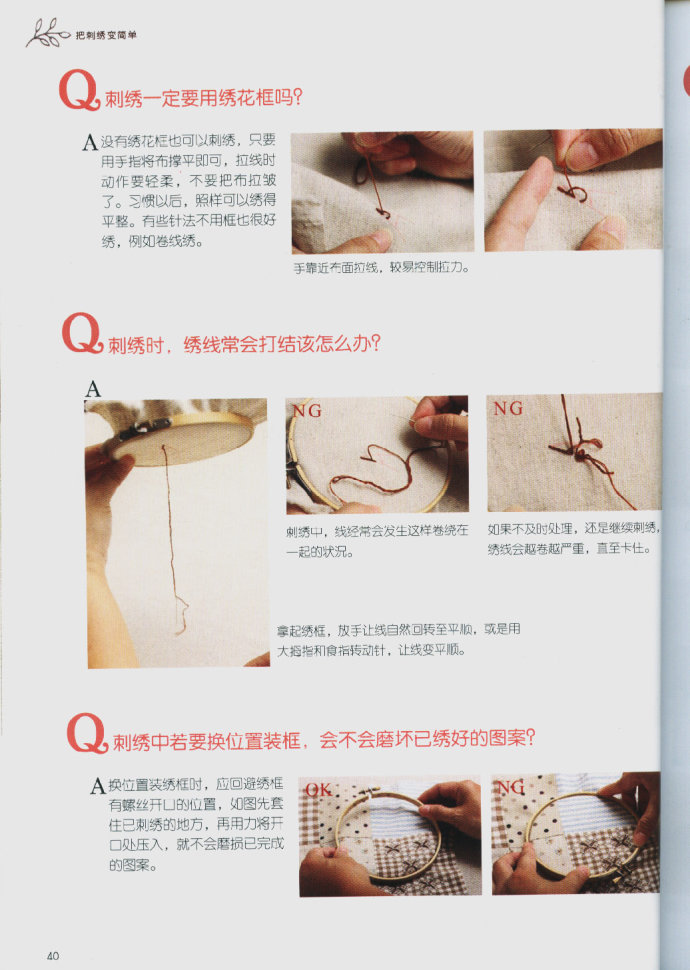 把刺绣变简单

Q 刺绣一定要用绣花框吗？

A 没有绣花框也可以刺绣，只要用手指将布撑平即可，拉线时动作要轻柔，不要把布拉皱了。习惯以后，照样可以绣得平整。有些针法不用框也很好绣，例如卷线绣。

手靠近布面拉线，较易控制拉力。

Q 刺绣时，绣线常会打结该怎么办？

A

NG

NG

刺绣中，线经常会发生这样卷绕在一起的状况。

如果不及时处理，还是继续刺绣，绣线会越卷越严重，直至卡住。

拿起绣框，放手让线自然回转至平顺，或是用大拇指和食指转动针，让线变平顺。

Q 刺绣中若要换位置装框，会不会磨坏已绣好的图案？

A 换位置装绣框时，应回避绣框有螺丝开口的位置，如图先套住已刺绣的地方，再用力将开口处压入，就不会磨损已完成的图案。

OK

NG

40