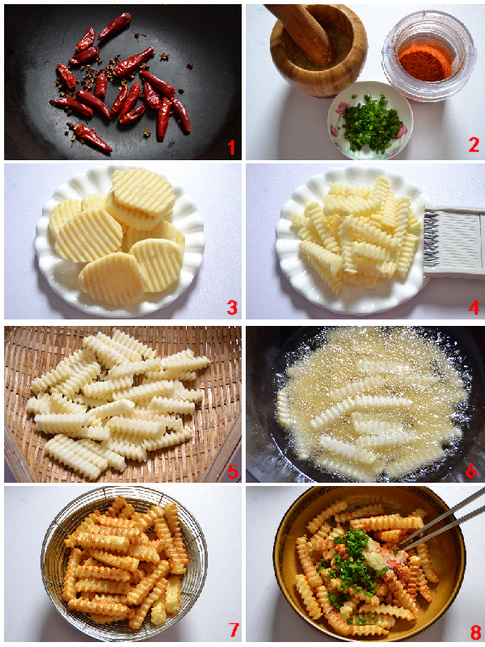 1
2
3
4
5
6
7
8