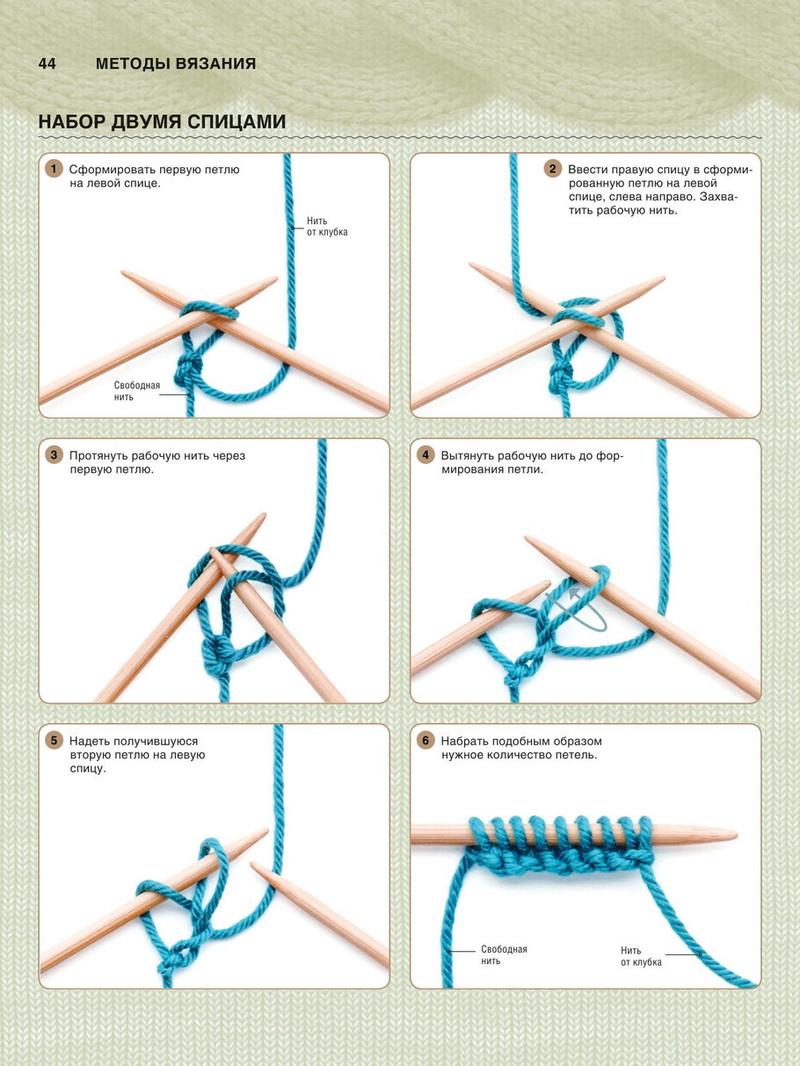 44 МЕТОДЫ ВЯЗАНИЯ

НАБОР ДВУМЯ СПИЦАМИ

1 Сформировать первую петлю на левой спице.

Нить от клубка

Свободная нить

2 Ввести правую спицу в сформированную петлю на левой спице, слева направо. Захватить рабочую нить.

3 Протянуть рабочую нить через первую петлю.

4 Вытянуть рабочую нить до формирования петли.

5 Надеть получившуюся вторую петлю на левую спицу.

6 Набрать подобным образом нужное количество петель.

Свободная нить

Нить от клубка